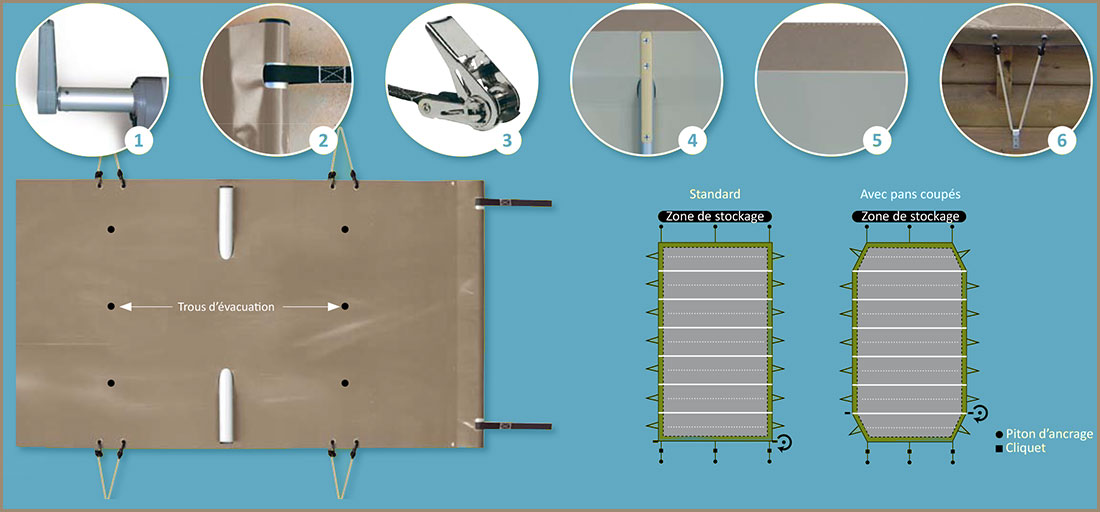 1
2
3
4
5
6

Trous d'évacuation

Standard
Zone de stockage

Avec pans coupés
Zone de stockage

Piton d'ancrage
Cliquet