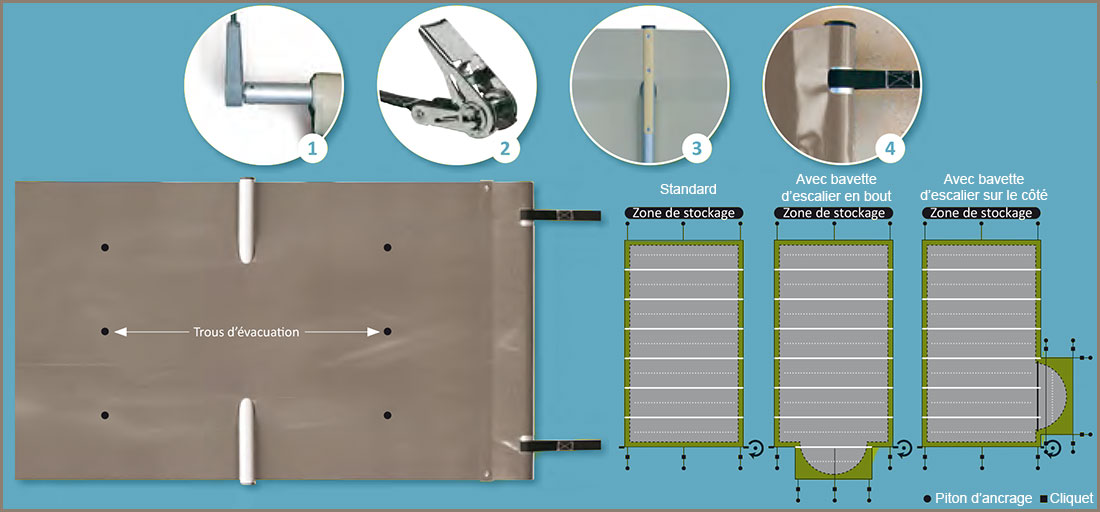 1

2

3

4

Trous d'évacuation

Standard

Zone de stockage

Avec bavette d'escalier en bout

Zone de stockage

Avec bavette d'escalier sur le côté

Zone de stockage

● Piton d'ancrage ■ Cliquet