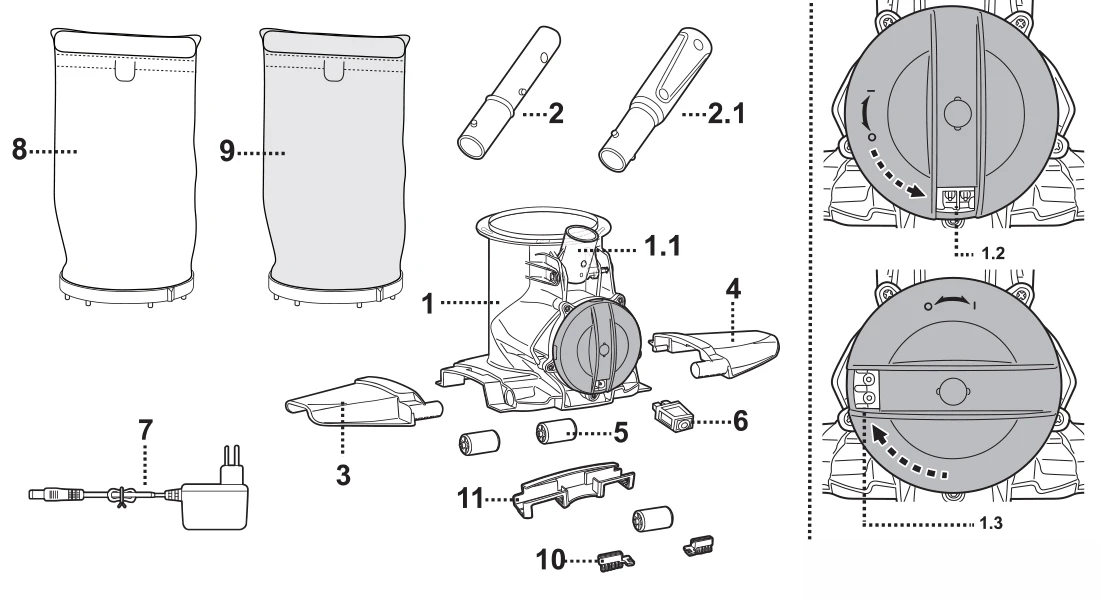 8
9
2
2.1
1.1
1
4
3
5
6
7
11
10
1.2
1.3