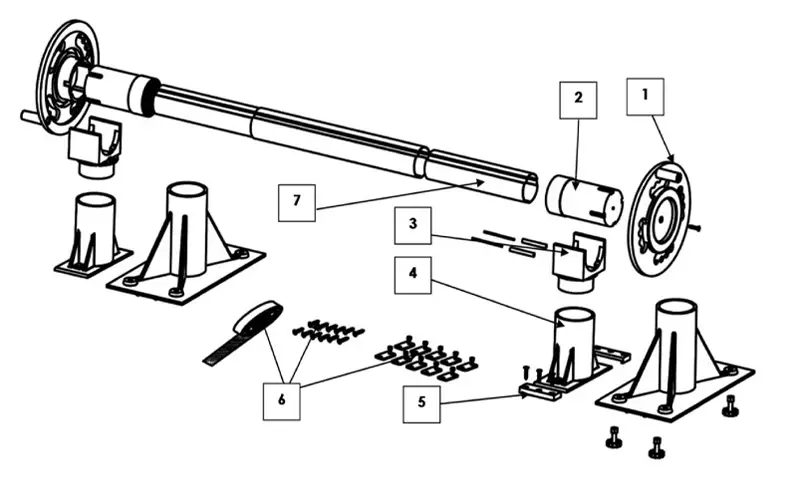 2
1
7
3
4
6
5